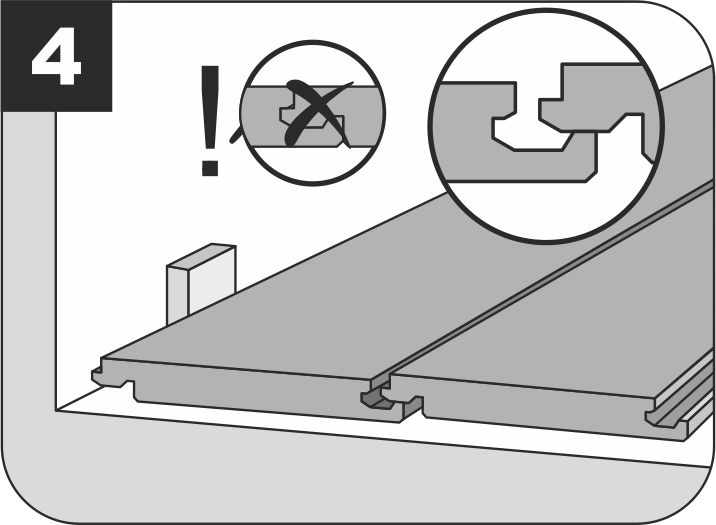 4

!